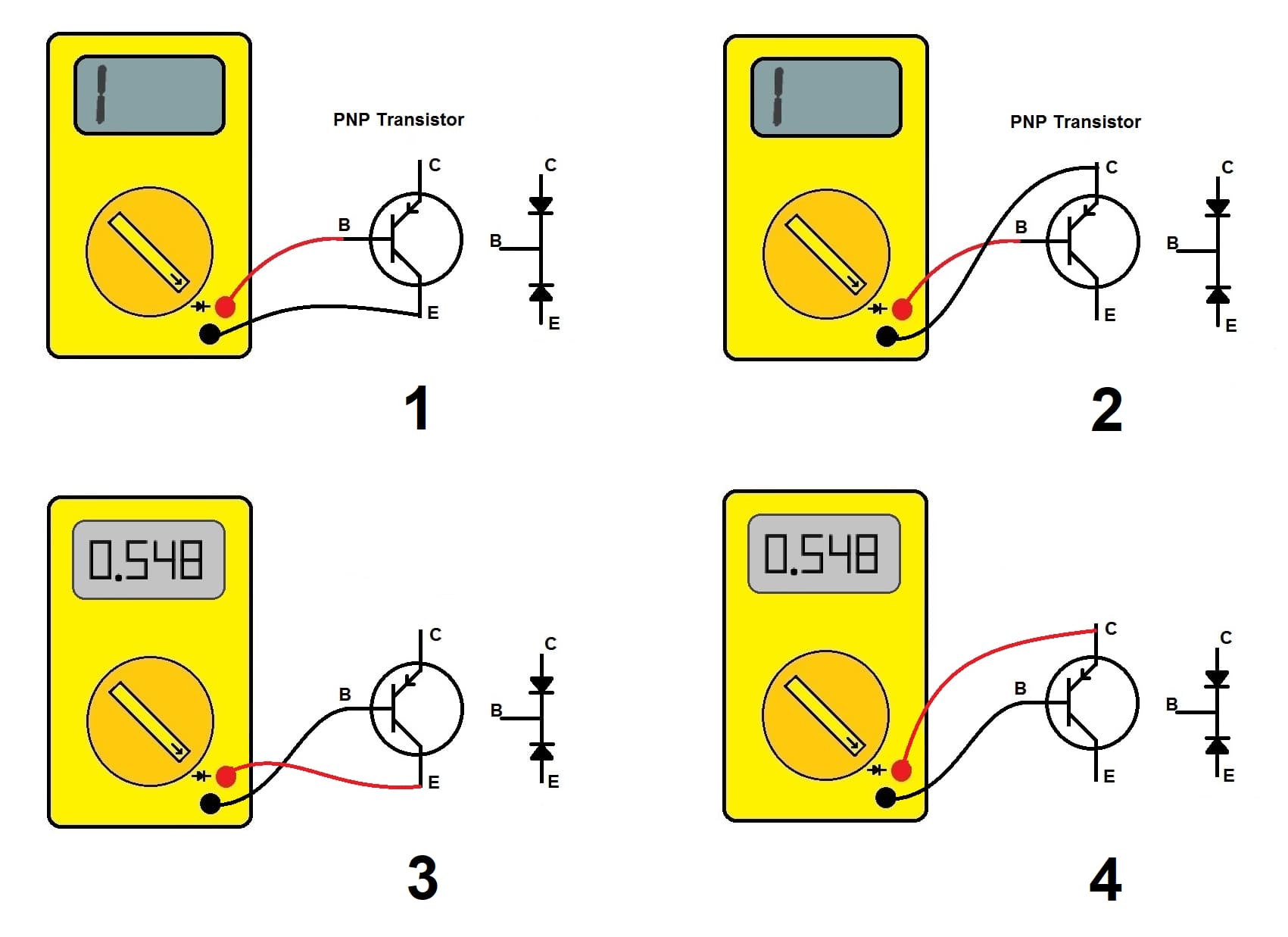 1

PNP Transistor

C
B
E

C
B
E

1

1

PNP Transistor

C
B
E

C
B
E

2

0.548

C
B
E

C
B
E

3

0.548

C
B
E

C
B
E

4